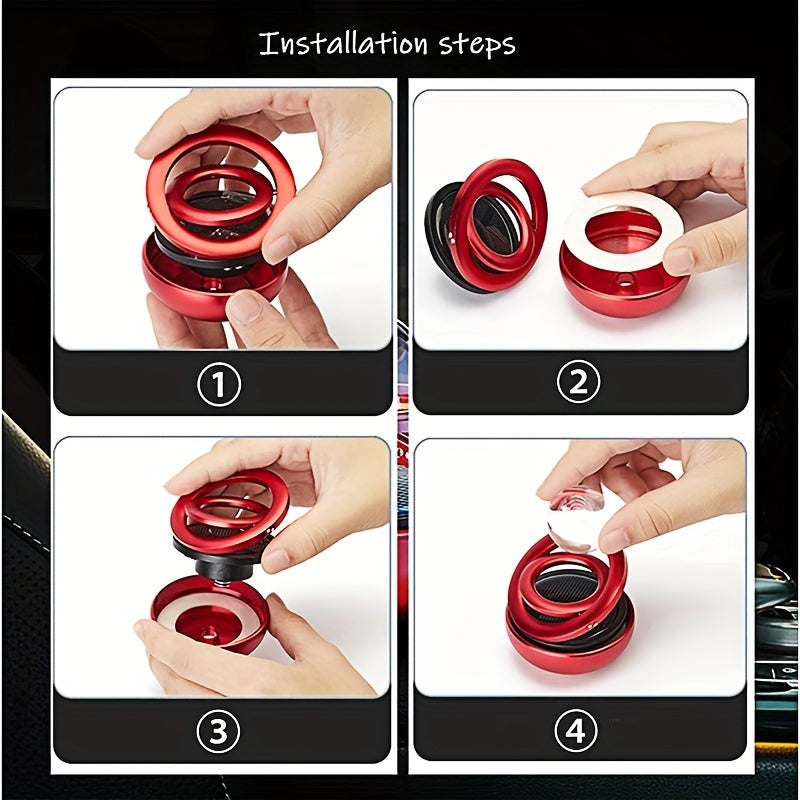 Installation steps

①

②

③

④