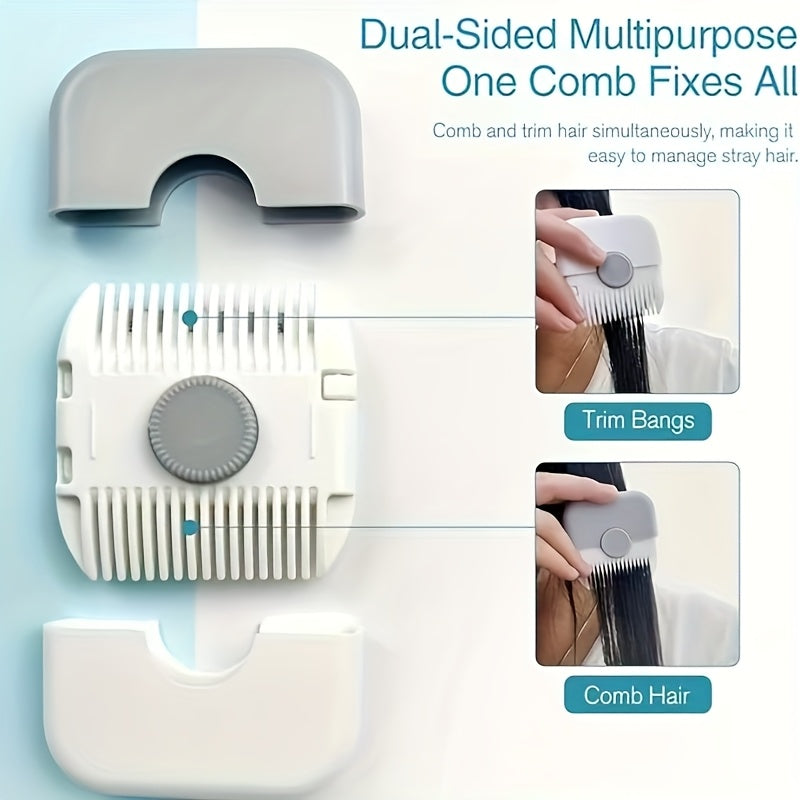 Dual-Sided Multipurpose
One Comb Fixes All

Comb and trim hair simultaneously, making it easy to manage stray hair.

Trim Bangs

Comb Hair